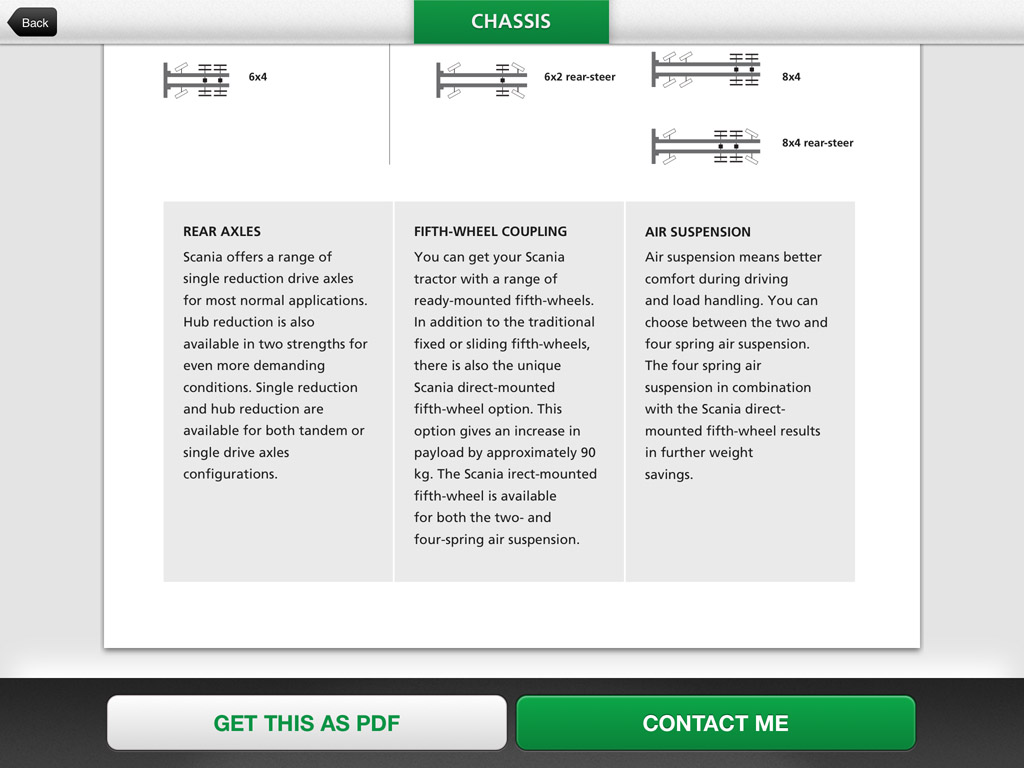 Back

CHASSIS

6x4

6x2 rear-steer

8x4

8x4 rear-steer

REAR AXLES
Scania offers a range of single reduction drive axles for most normal applications. Hub reduction is also available in two strengths for even more demanding conditions. Single reduction and hub reduction are available for both tandem or single drive axles configurations.

FIFTH-WHEEL COUPLING
You can get your Scania tractor with a range of ready-mounted fifth-wheels. In addition to the traditional fixed or sliding fifth-wheels, there is also the unique Scania direct-mounted fifth-wheel option. This option gives an increase in payload by approximately 90 kg. The Scania irect-mounted fifth-wheel is available for both the two- and four-spring air suspension.

AIR SUSPENSION
Air suspension means better comfort during driving and load handling. You can choose between the two and four spring air suspension. The four spring air suspension in combination with the Scania direct-mounted fifth-wheel results in further weight savings.

GET THIS AS PDF

CONTACT ME